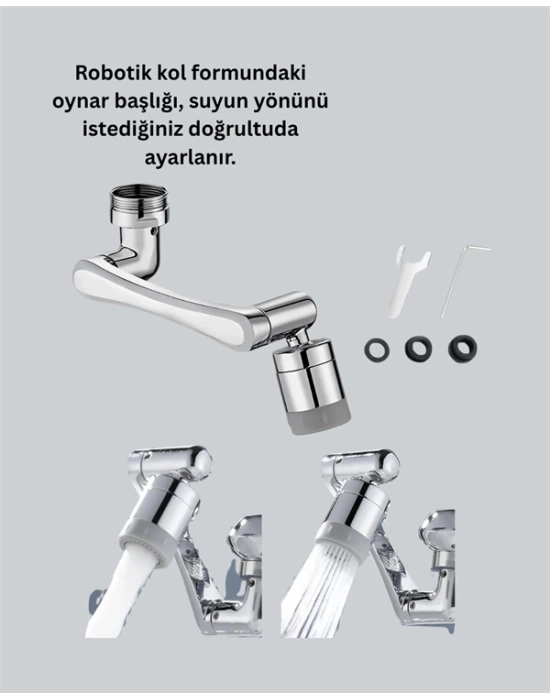 Robotik kol formundaki oynar başlığı, suyun yönünü istediğiniz doğrultuda ayarlanır.