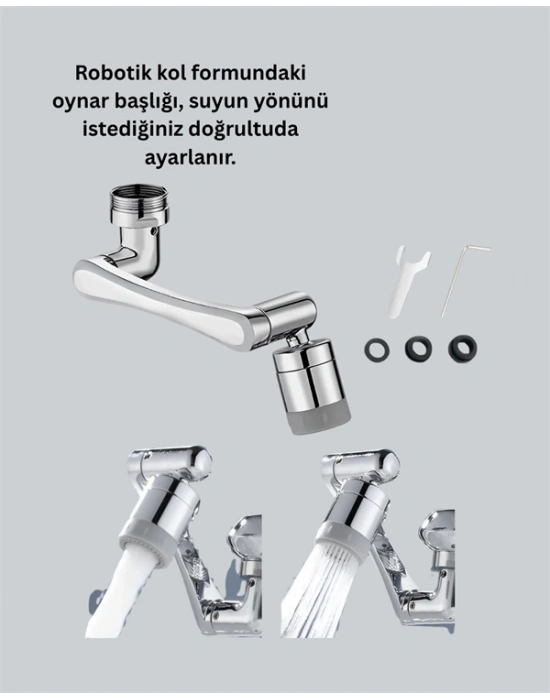 Robotik kol formundaki oynar başlığı, suyun yönünü istediğiniz doğrultuda ayarlanır.