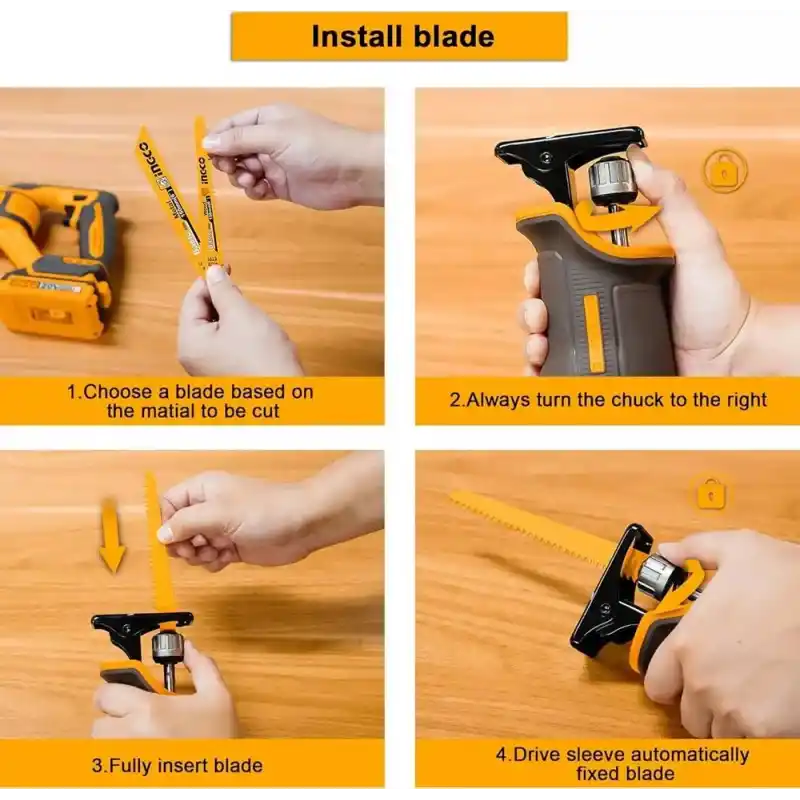 Install blade

INGCO INGCO

1.Choose a blade based on the matial to be cut

2.Always turn the chuck to the right

3.Fully insert blade

4.Drive sleeve automatically fixed blade