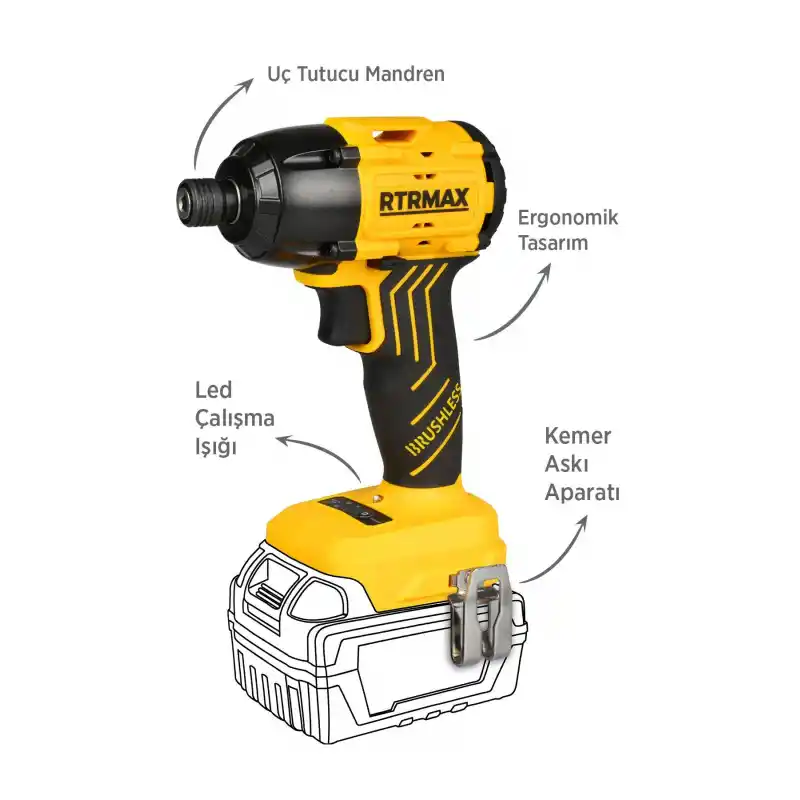 Uç Tutucu Mandren

RTRMAX

Ergonomik Tasarım

Led Çalışma Işığı

BRUSHLESS

Kemer Askı Aparatı