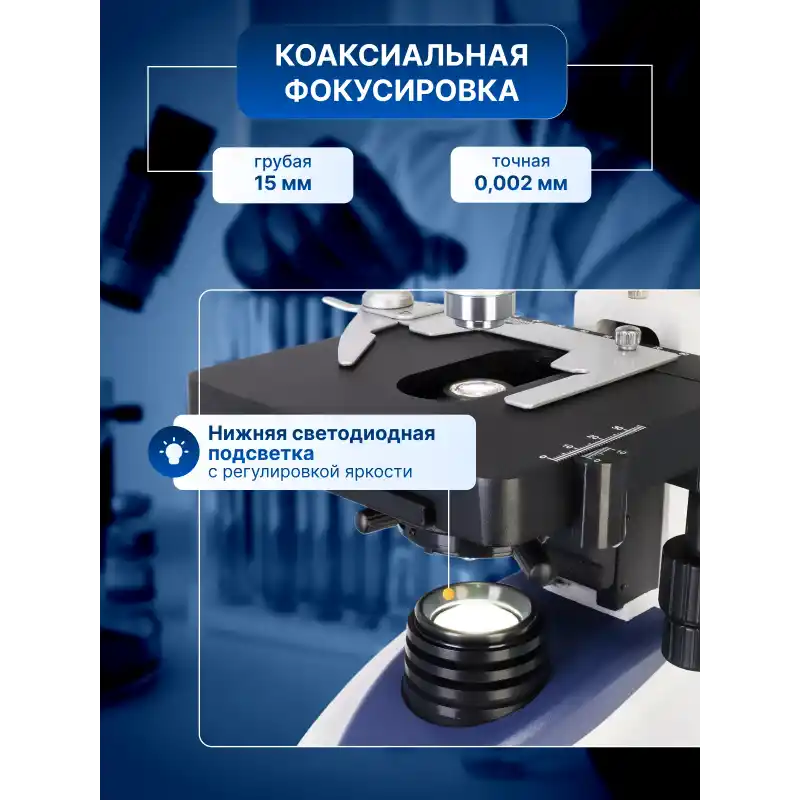 КОАКСИАЛЬНАЯ ФОКУСИРОВКА

грубая
15 мм

точная
0,002 мм

Нижняя светодиодная подсветка
с регулировкой яркости