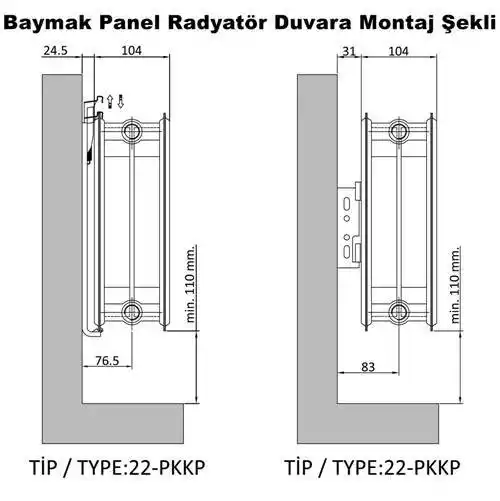 Baymak Panel Radyatör Duvara Montaj Şekli

24.5
104
min. 110 mm.
76.5

TİP / TYPE:22-PKKP

31
104
min. 110 mm.
83

TİP / TYPE:22-PKKP