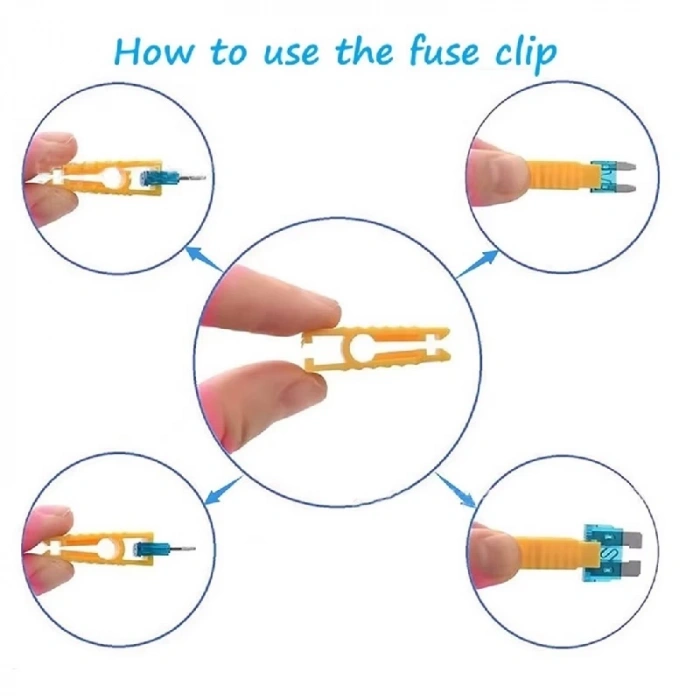 How to use the fuse clip