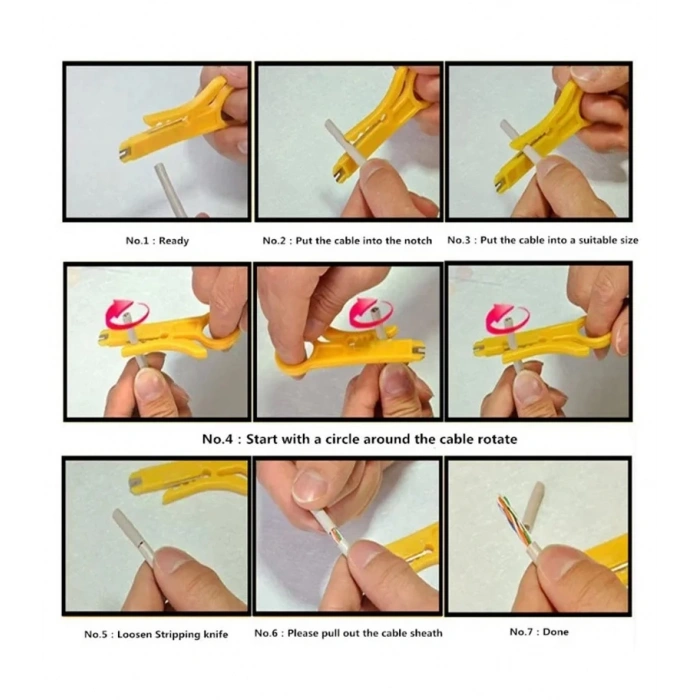 No.1 : Ready

No.2 : Put the cable into the notch

No.3 : Put the cable into a suitable size

No.4 : Start with a circle around the cable rotate

No.5 : Loosen Stripping knife

No.6 : Please pull out the cable sheath

No.7 : Done