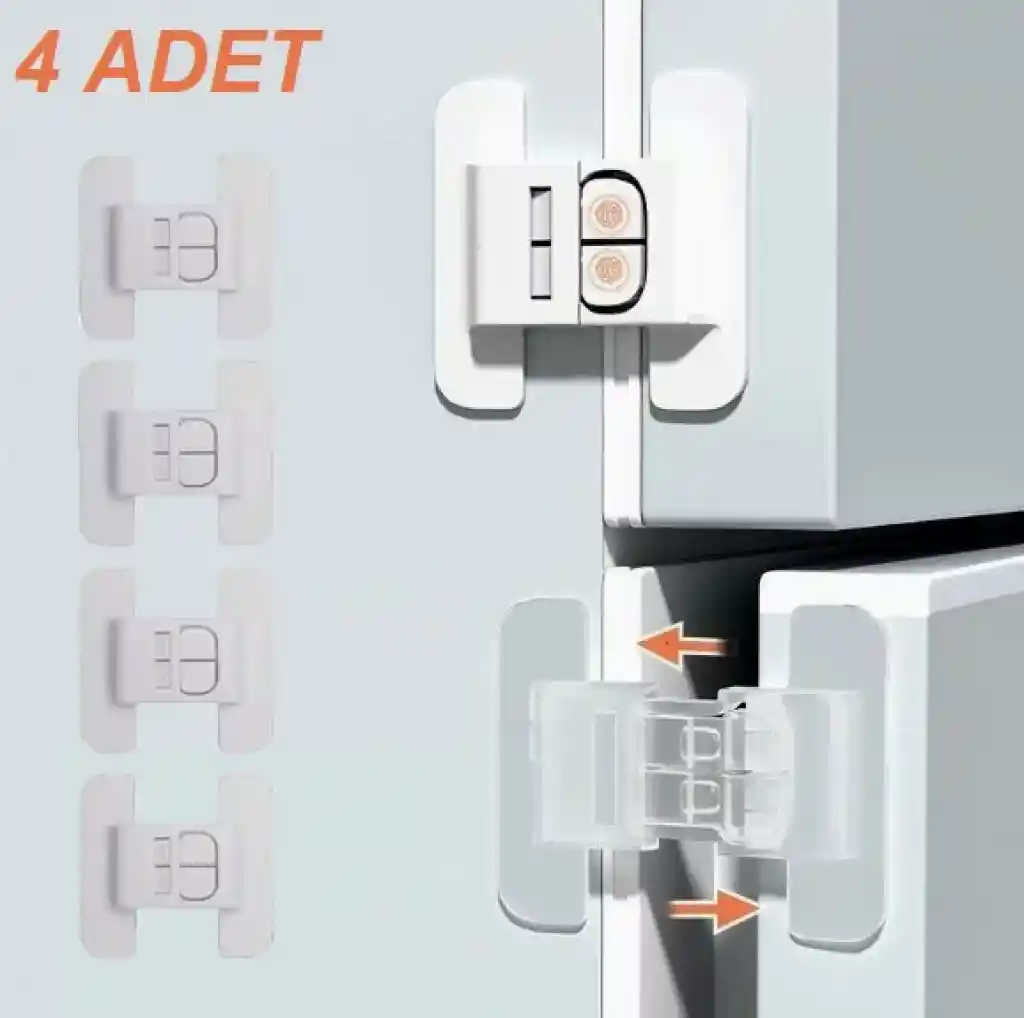 4 ADET