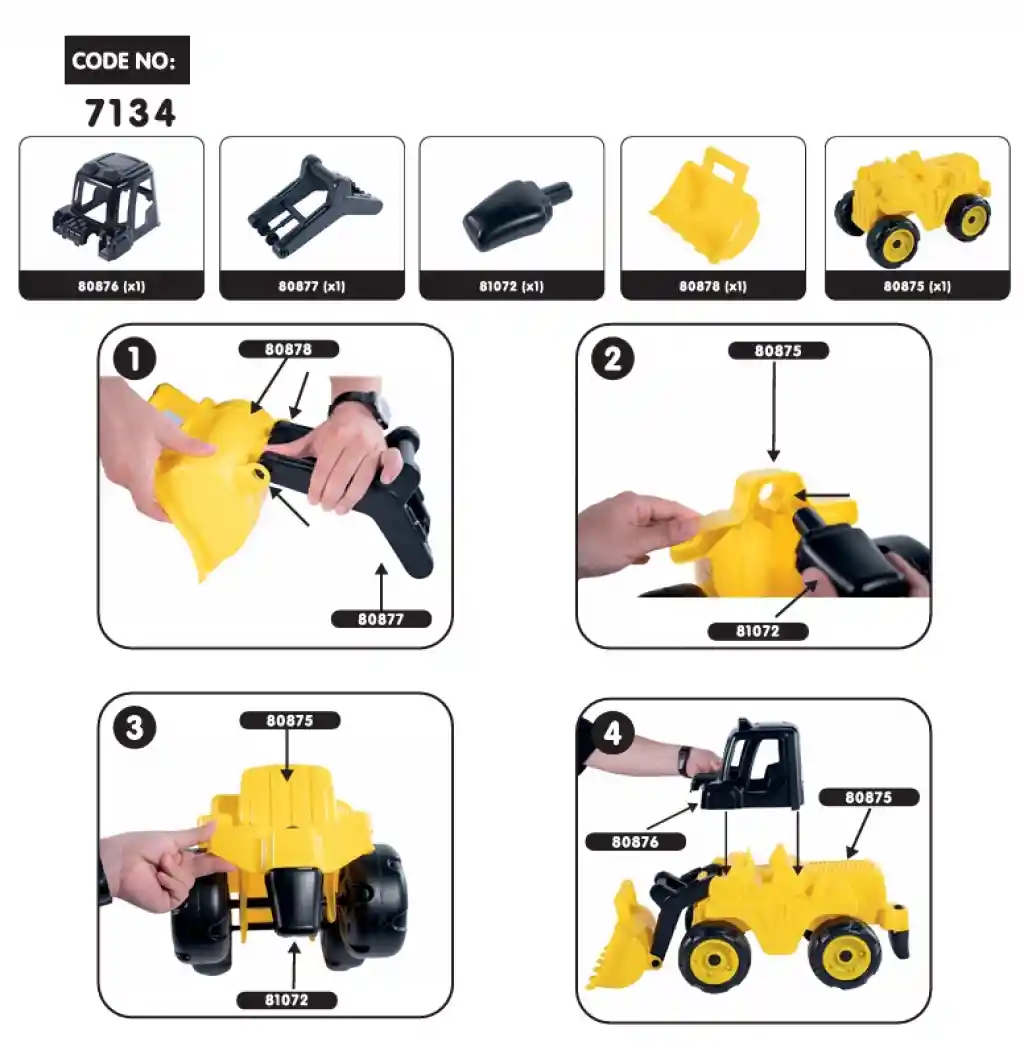 CODE NO:
7134

80876 (x1)

80877 (x1)

81072 (x1)

80878 (x1)

80875 (x1)

1
80878
80877

2
80875
81072

3
80875
81072

4
80876
80875