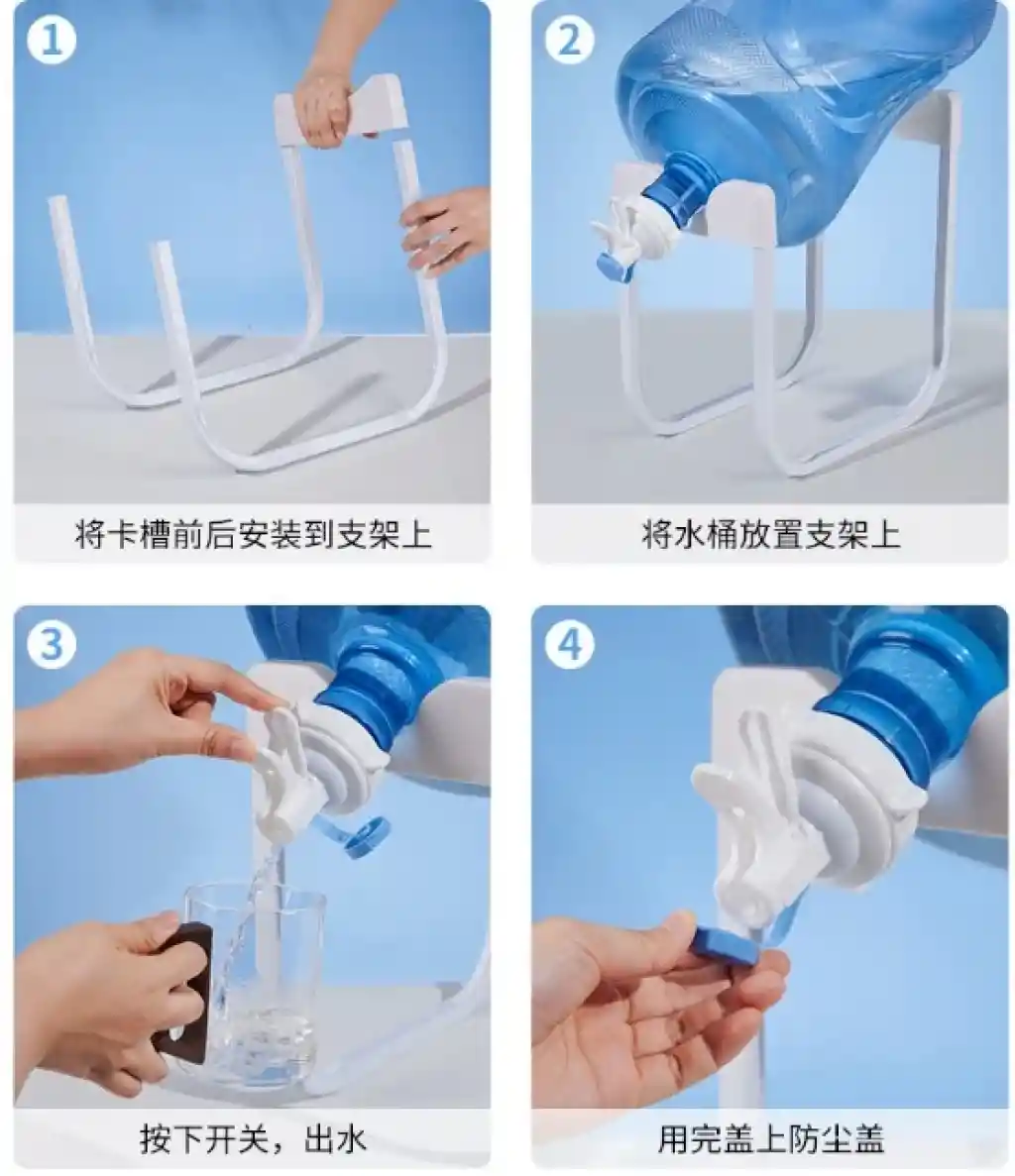 1
将卡槽前后安装到支架上

2
将水桶放置支架上

3
按下开关，出水

4
用完盖上防尘盖