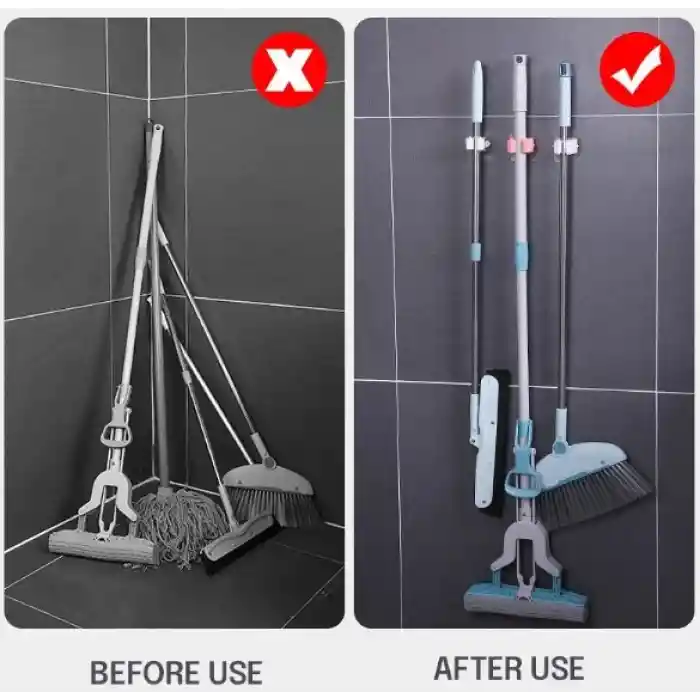 BEFORE USE

AFTER USE