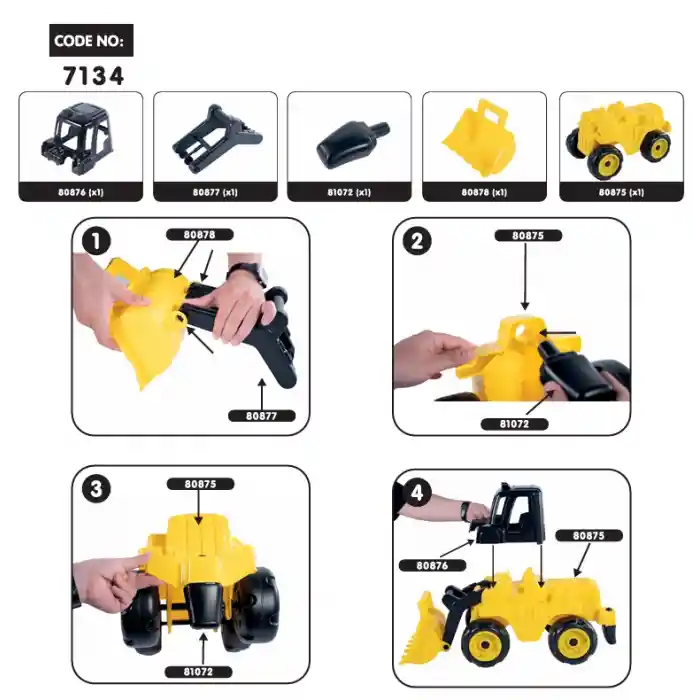 CODE NO:
7134

80876 (x1)
80877 (x1)
81072 (x1)
80878 (x1)
80875 (x1)

1
80878
80877

2
80875
81072

3
80875
81072

4
80876
80875