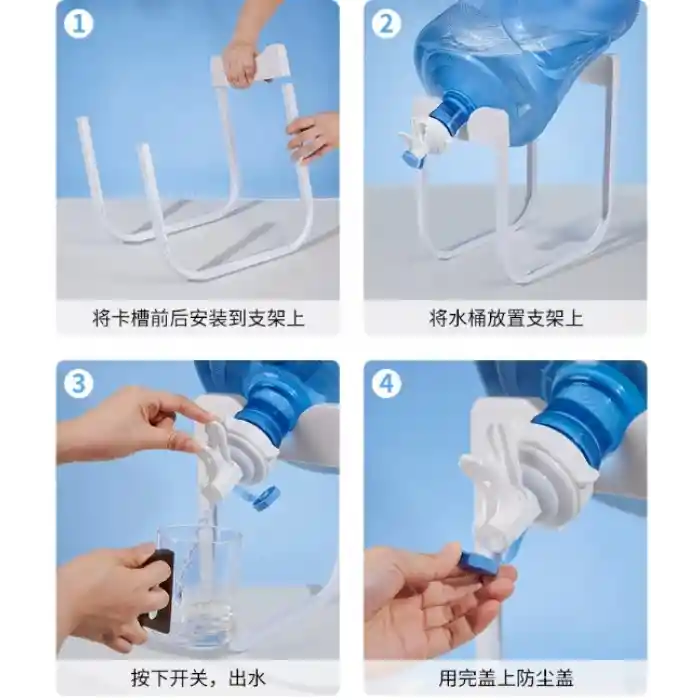 1

将卡槽前后安装到支架上

2

将水桶放置支架上

3

按下开关，出水

4

用完盖上防尘盖