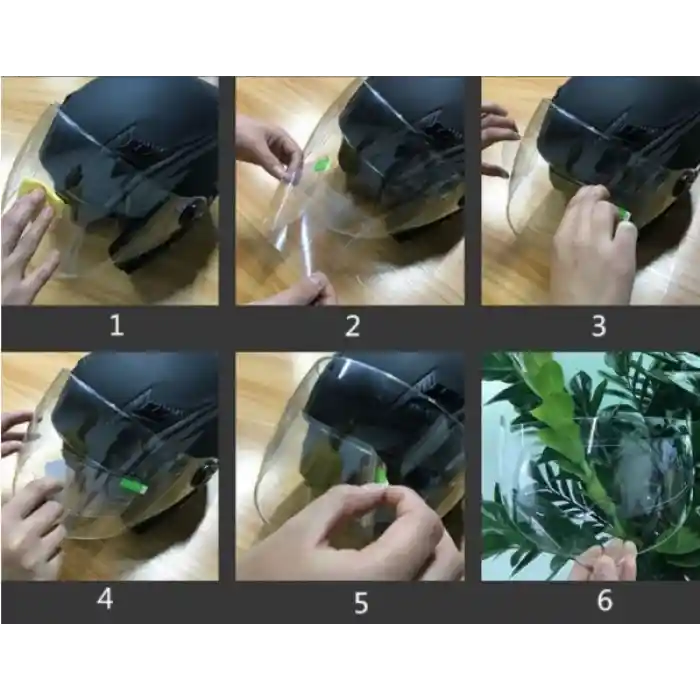 1

2

3

4

5

6