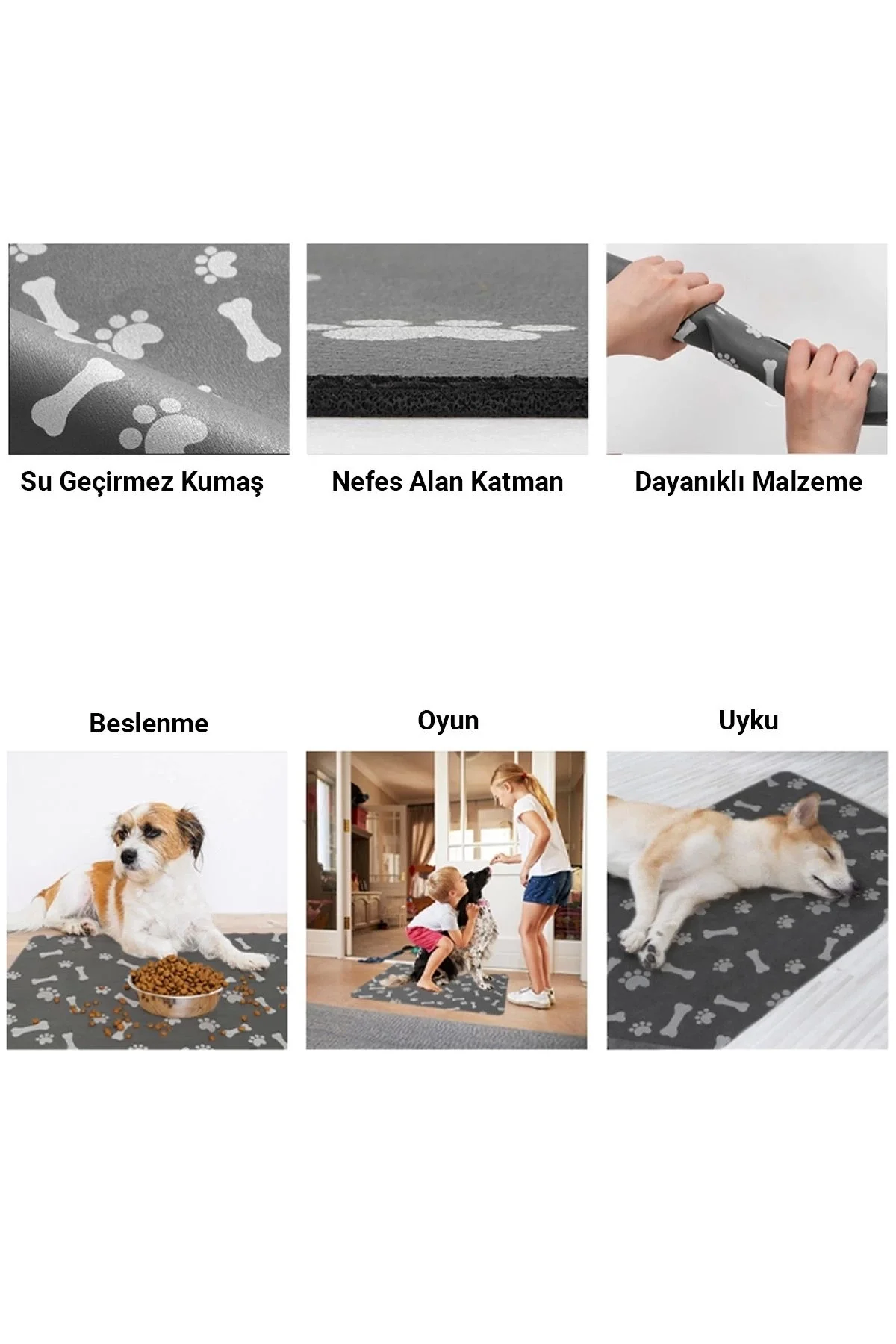 Su Geçirmez Kumaş

Nefes Alan Katman

Dayanıklı Malzeme

Beslenme

Oyun

Uyku