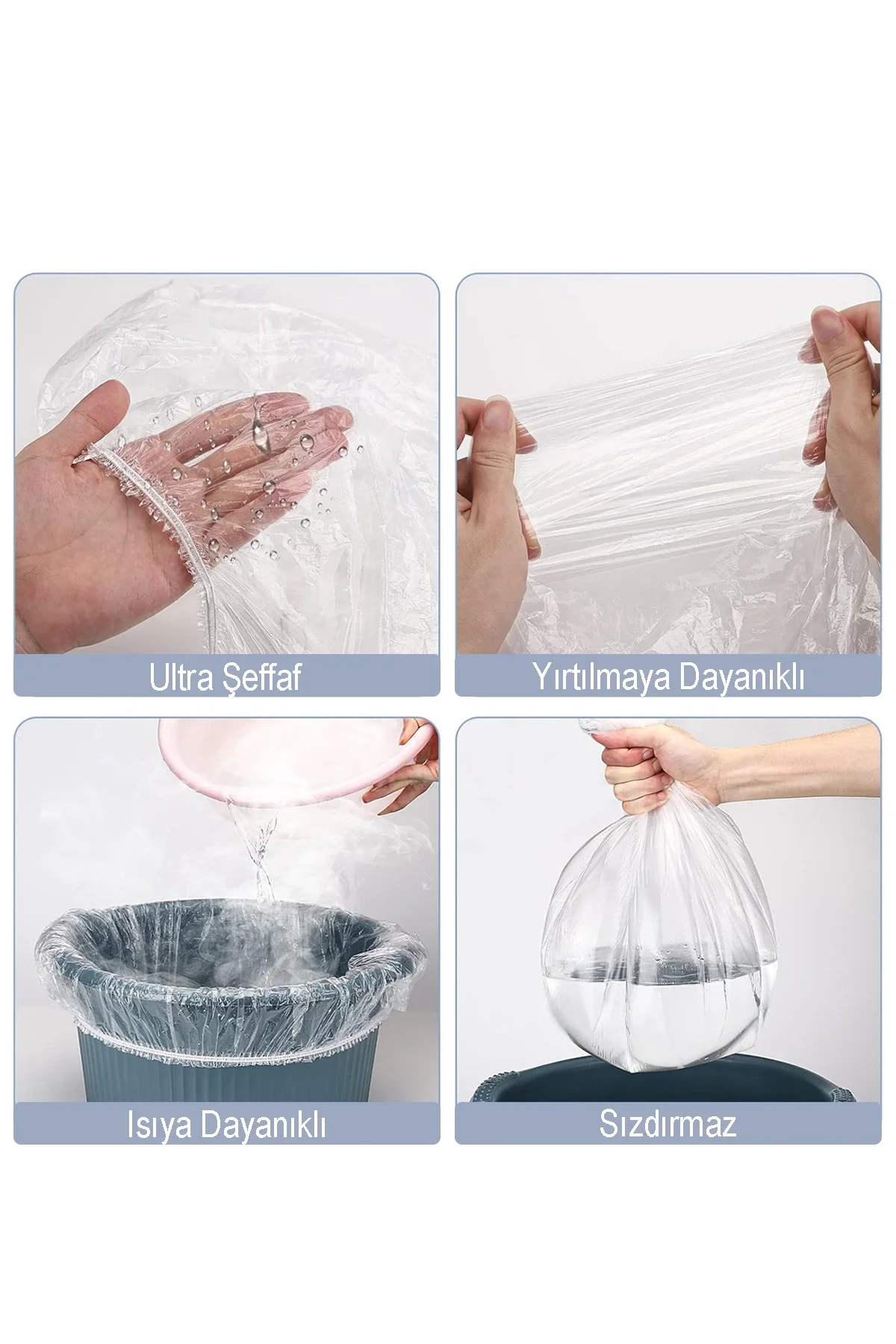 Ultra Şeffaf

Yırtılmaya Dayanıklı

Isıya Dayanıklı

Sızdırmaz