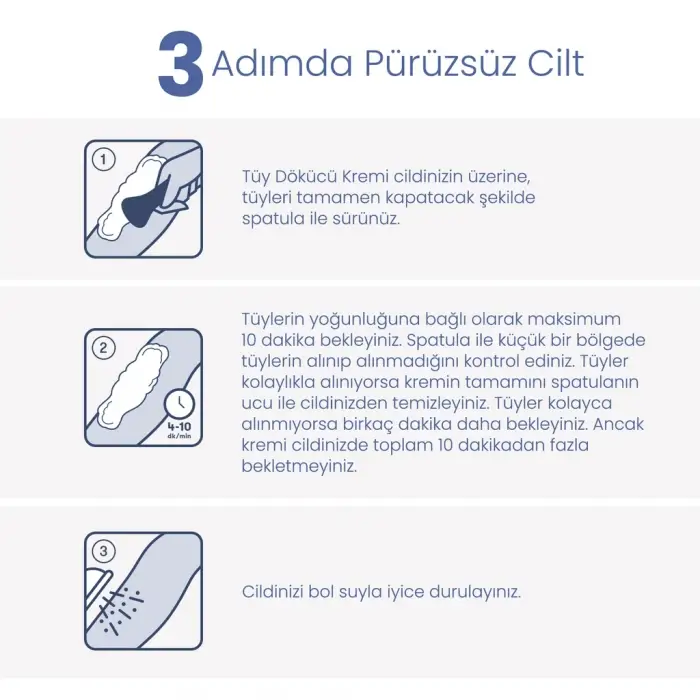 3 Adımda Pürüzsüz Cilt

1

Tüy Dökücü Kremi cildinizin üzerine, tüyleri tamamen kapatacak şekilde spatula ile sürünüz.

2

4-10 dk/min

Tüylerin yoğunluğuna bağlı olarak maksimum 10 dakika bekleyiniz. Spatula ile küçük bir bölgede tüylerin alınıp alınmadığını kontrol ediniz. Tüyler kolaylıkla alınıyorsa kremin tamamını spatulanın ucu ile cildinizden temizleyiniz. Tüyler kolayca alınmıyorsa birkaç dakika daha bekleyiniz. Ancak kremi cildinizde toplam 10 dakikadan fazla bekletmeyiniz.

3

Cildinizi bol suyla iyice durulayınız.