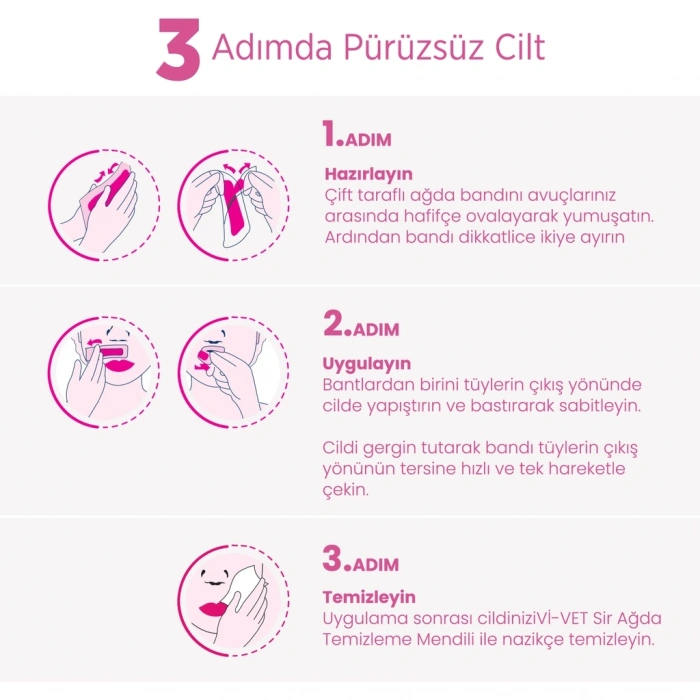 3 Adımda Pürüzsüz Cilt

1.ADIM

Hazırlayın
Çift taraflı ağda bandını avuçlarınız arasında hafifçe ovalayarak yumuşatın. Ardından bandı dikkatlice ikiye ayırın

2.ADIM

Uygulayın
Bantlardan birini tüylerin çıkış yönünde cilde yapıştırın ve bastırarak sabitleyin.

Cildi gergin tutarak bandı tüylerin çıkış yönünün tersine hızlı ve tek hareketle çekin.

3.ADIM

Temizleyin
Uygulama sonrası cildiniziVİ-VET Sir Ağda Temizleme Mendili ile nazikçe temizleyin.