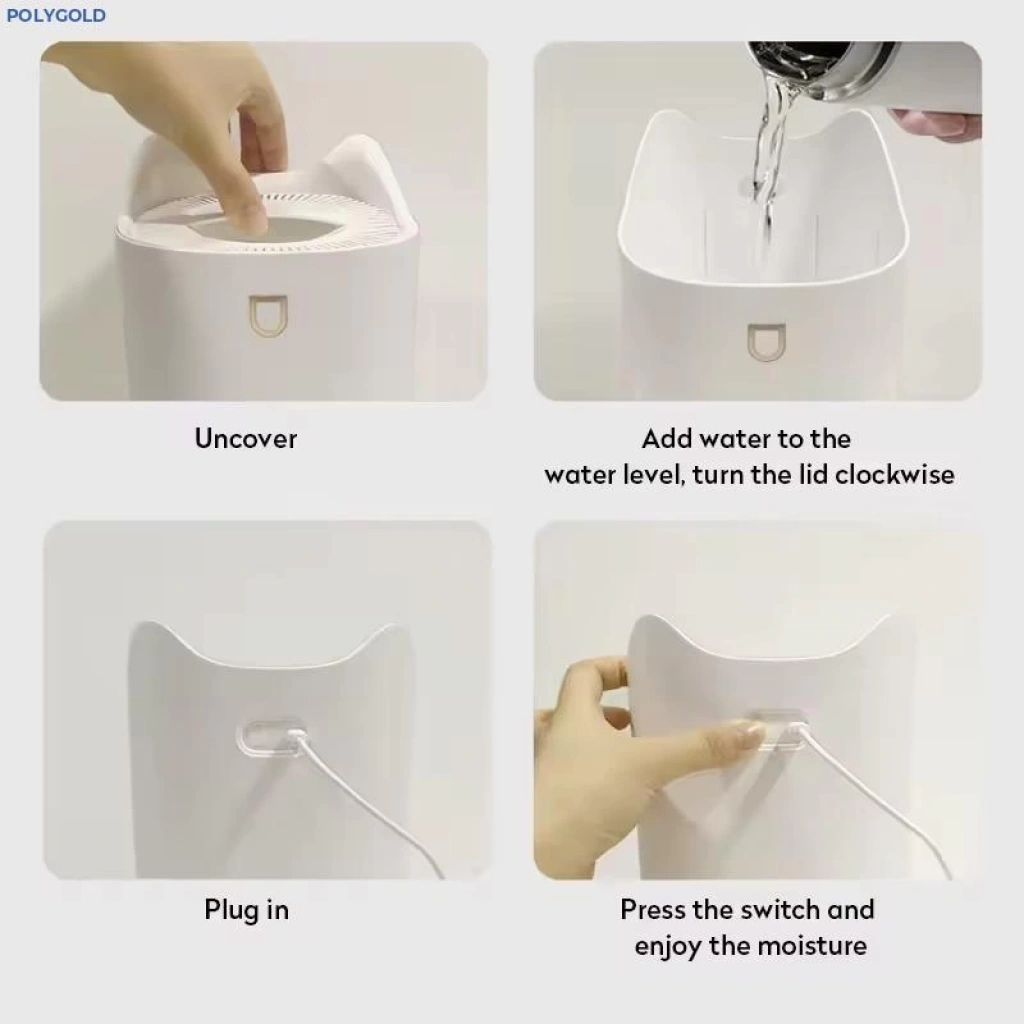 POLYGOLD

Uncover

Add water to the water level, turn the lid clockwise

Plug in

Press the switch and enjoy the moisture