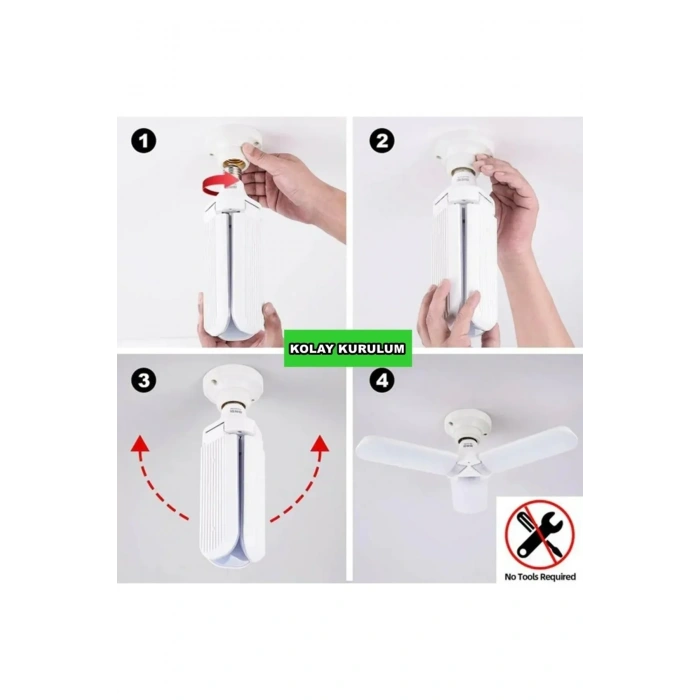 1

2

KOLAY KURULUM

3

4

No Tools Required