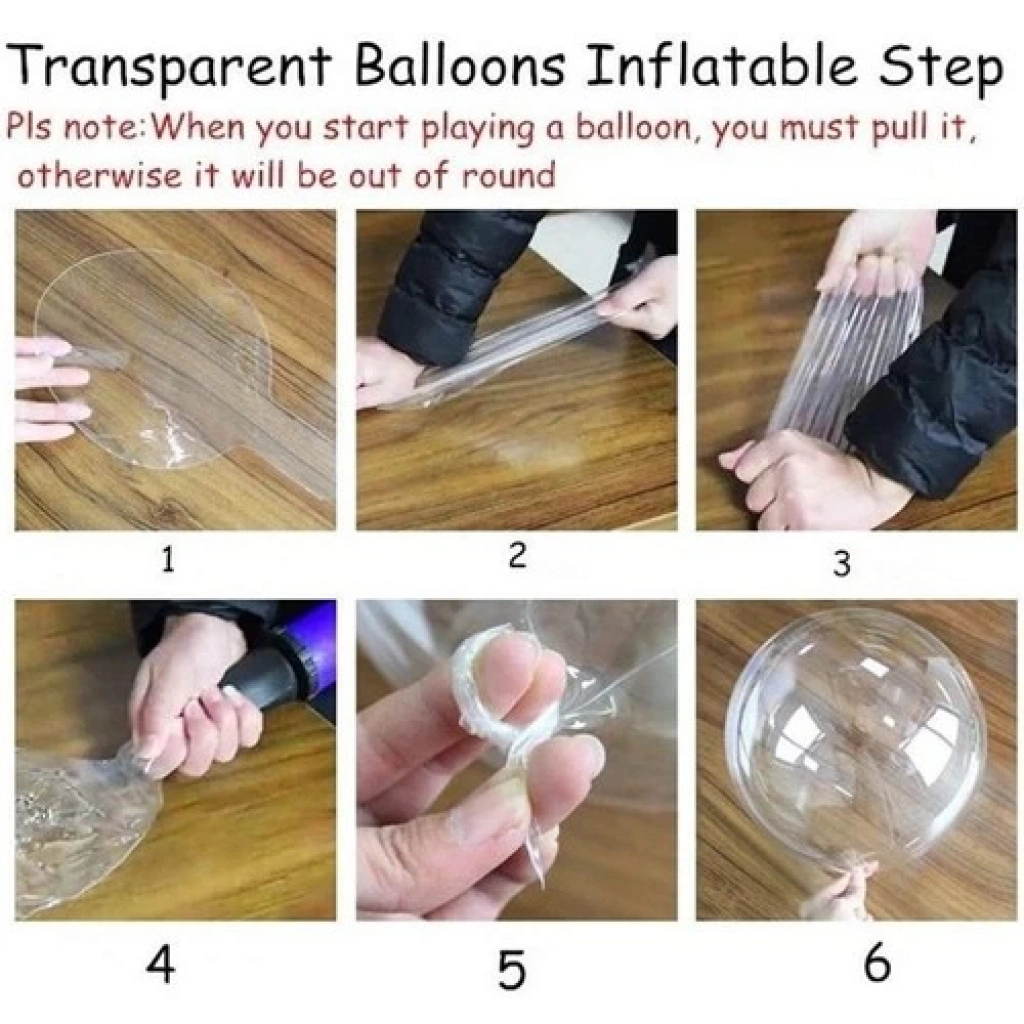 Transparent Balloons Inflatable Step

Pls note:When you start playing a balloon, you must pull it, otherwise it will be out of round

1

2

3

4

5

6