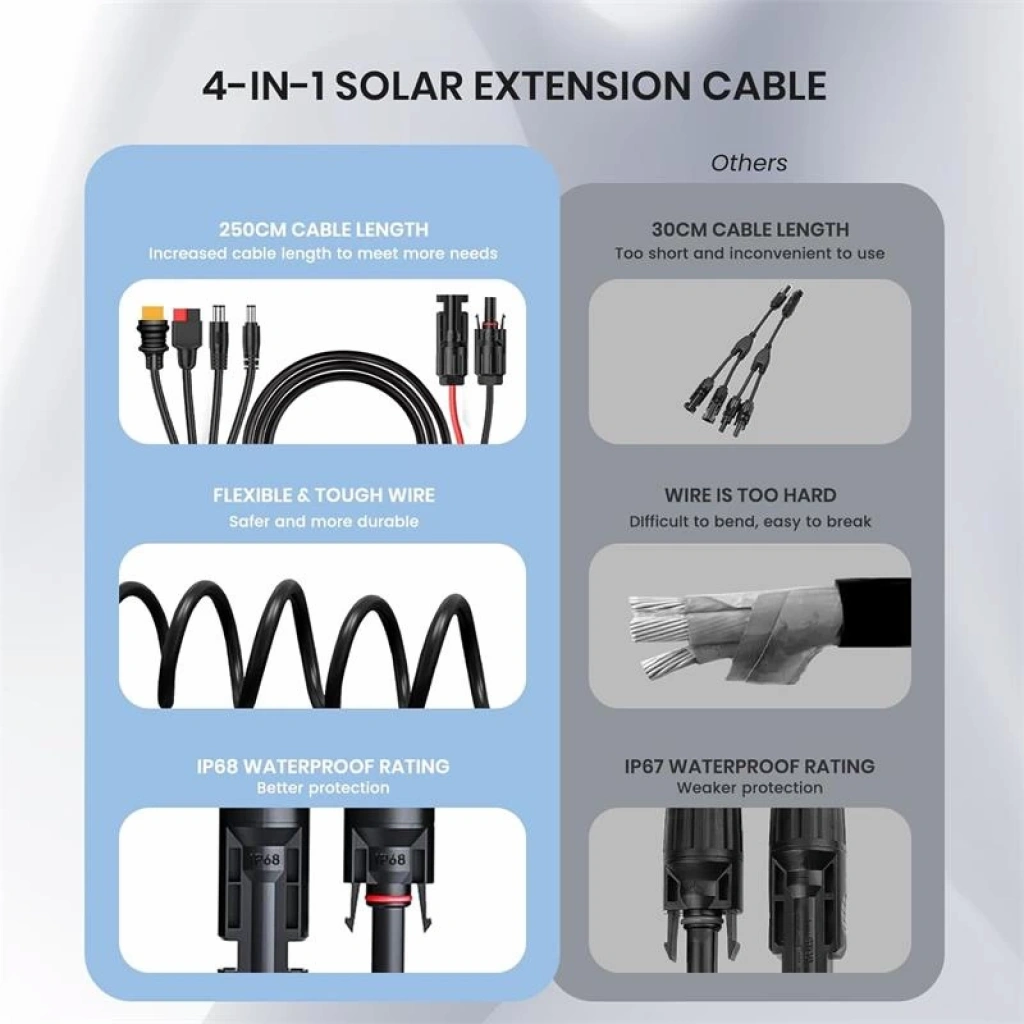 4-IN-1 SOLAR EXTENSION CABLE

250CM CABLE LENGTH
Increased cable length to meet more needs

FLEXIBLE & TOUGH WIRE
Safer and more durable

IP68 WATERPROOF RATING
Better protection

IP68 IP68

Others

30CM CABLE LENGTH
Too short and inconvenient to use

WIRE IS TOO HARD
Difficult to bend, easy to break

IP67 WATERPROOF RATING
Weaker protection