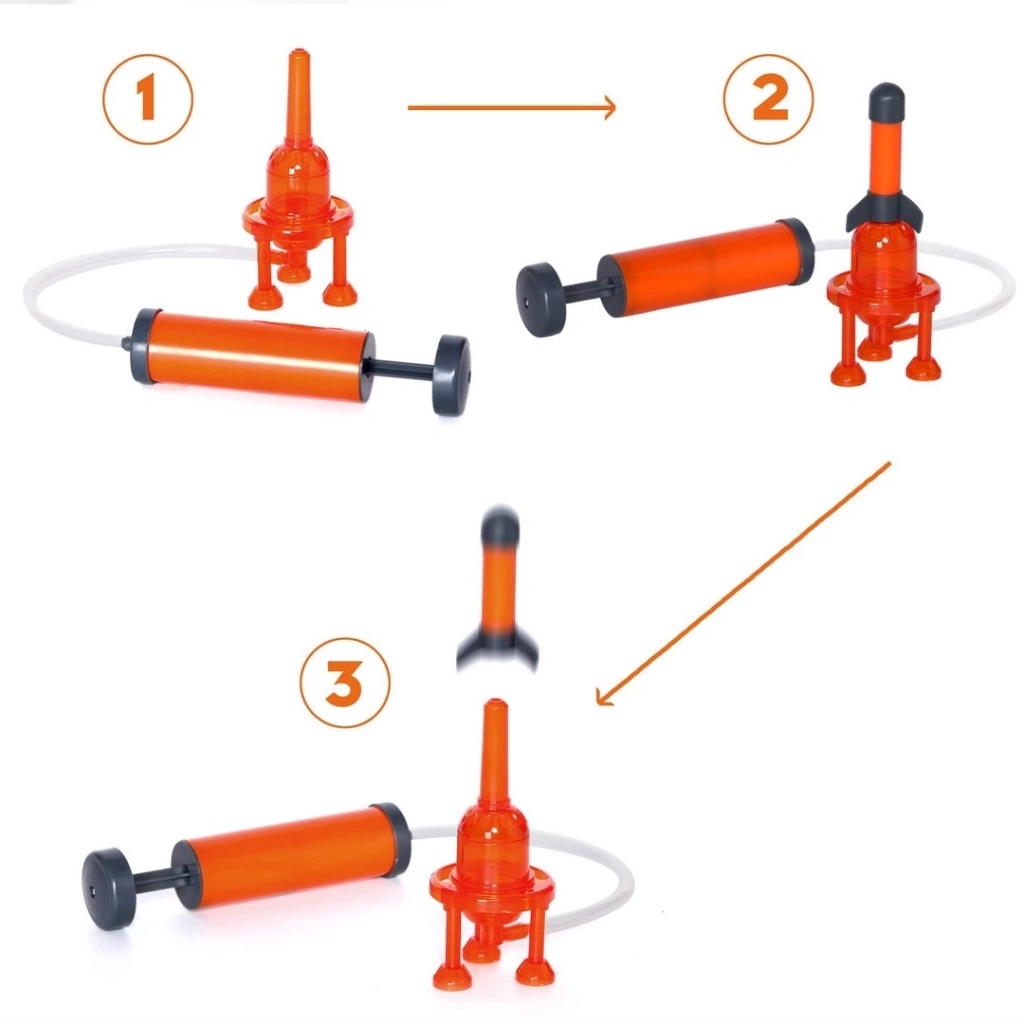 1

2

3