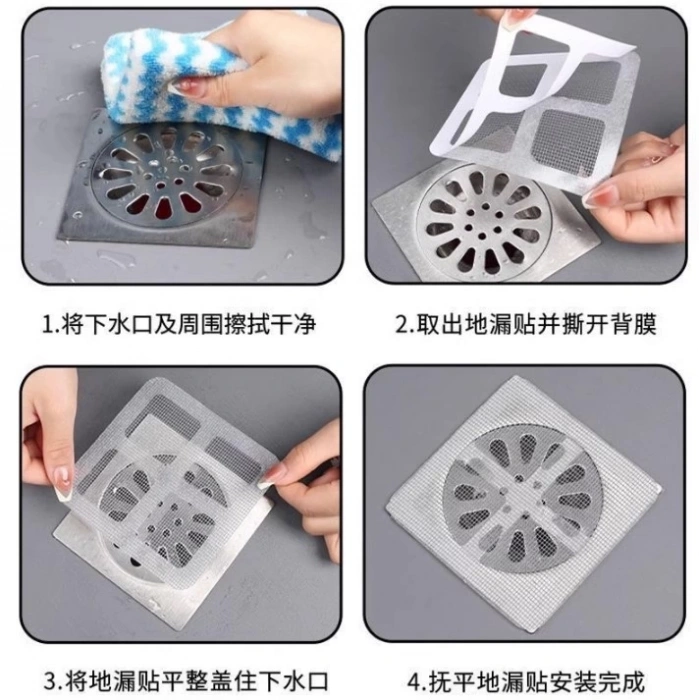 1.将下水口及周围擦拭干净

2.取出地漏贴并撕开背膜

3.将地漏贴平整盖住下水口

4.抚平地漏贴安装完成