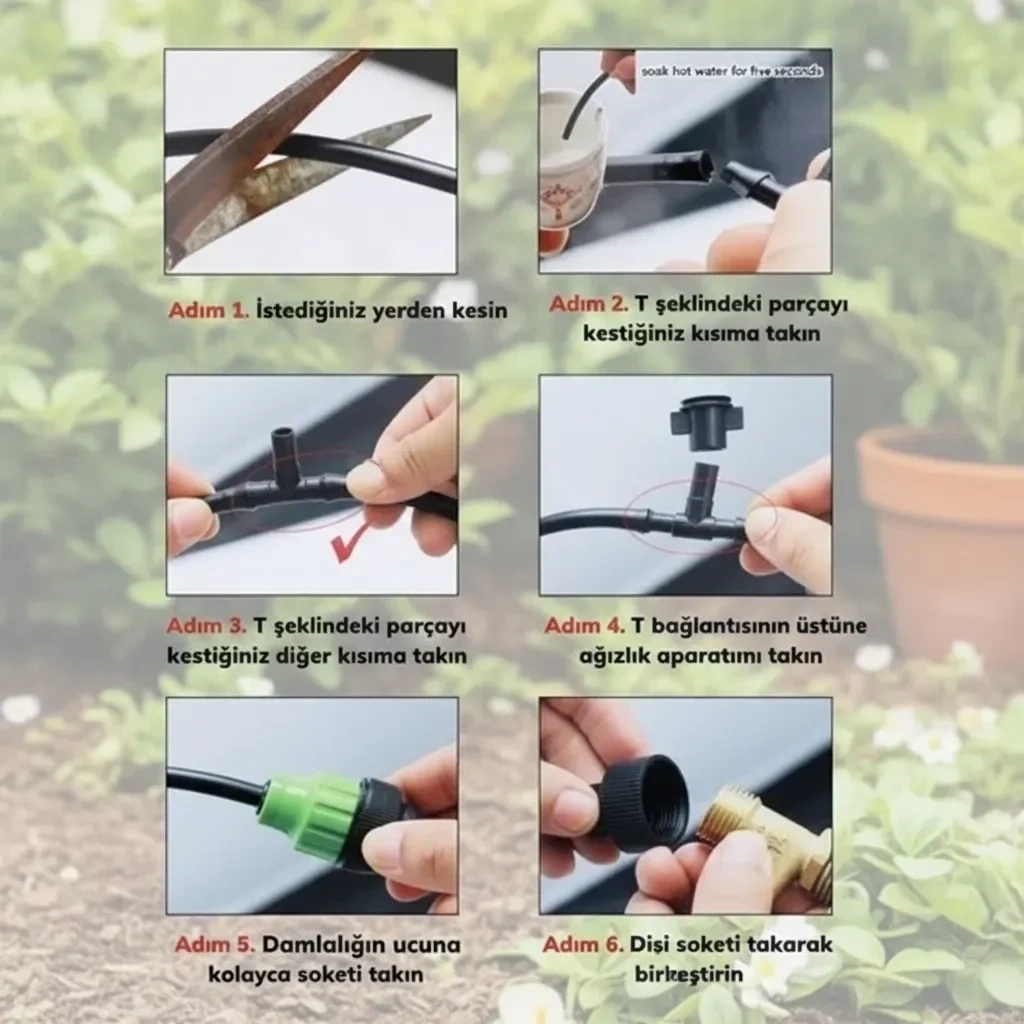 Adım 1. İstediğiniz yerden kesin

soak hot water for five seconds

Adım 2. T şeklindeki parçayı kestiğiniz kısıma takın

Adım 3. T şeklindeki parçayı kestiğiniz diğer kısıma takın

Adım 4. T bağlantısının üstüne ağızlık aparatını takın

Adım 5. Damlalığın ucuna kolayca soketi takın

Adım 6. Dişi soketi takarak birleştirin