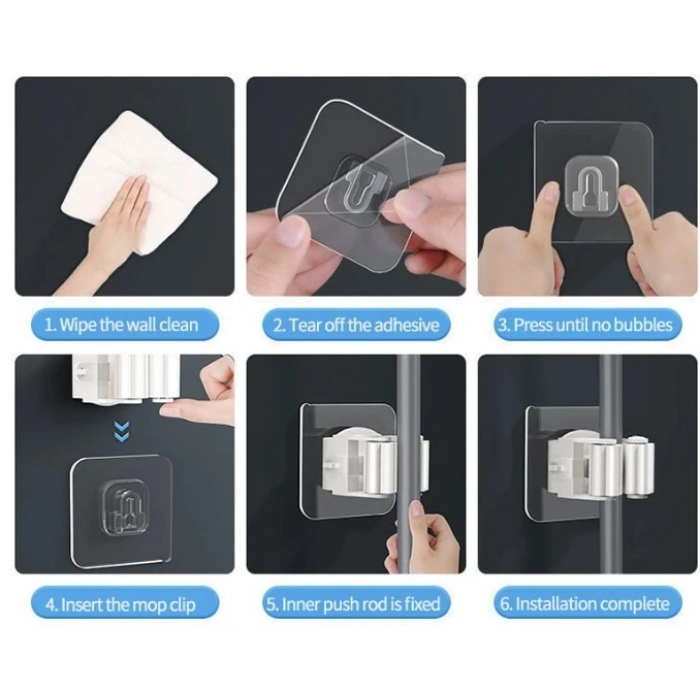 1. Wipe the wall clean

2. Tear off the adhesive

3. Press until no bubbles

4. Insert the mop clip

5. Inner push rod is fixed

6. Installation complete