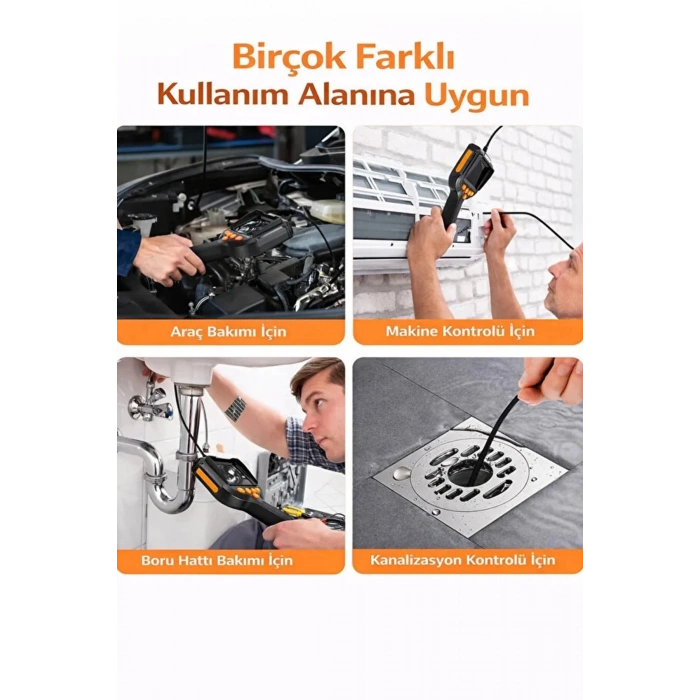 Birçok Farklı
Kullanım Alanına Uygun

Araç Bakımı İçin

Makine Kontrolü İçin

Boru Hattı Bakımı İçin

Kanalizasyon Kontrolü İçin