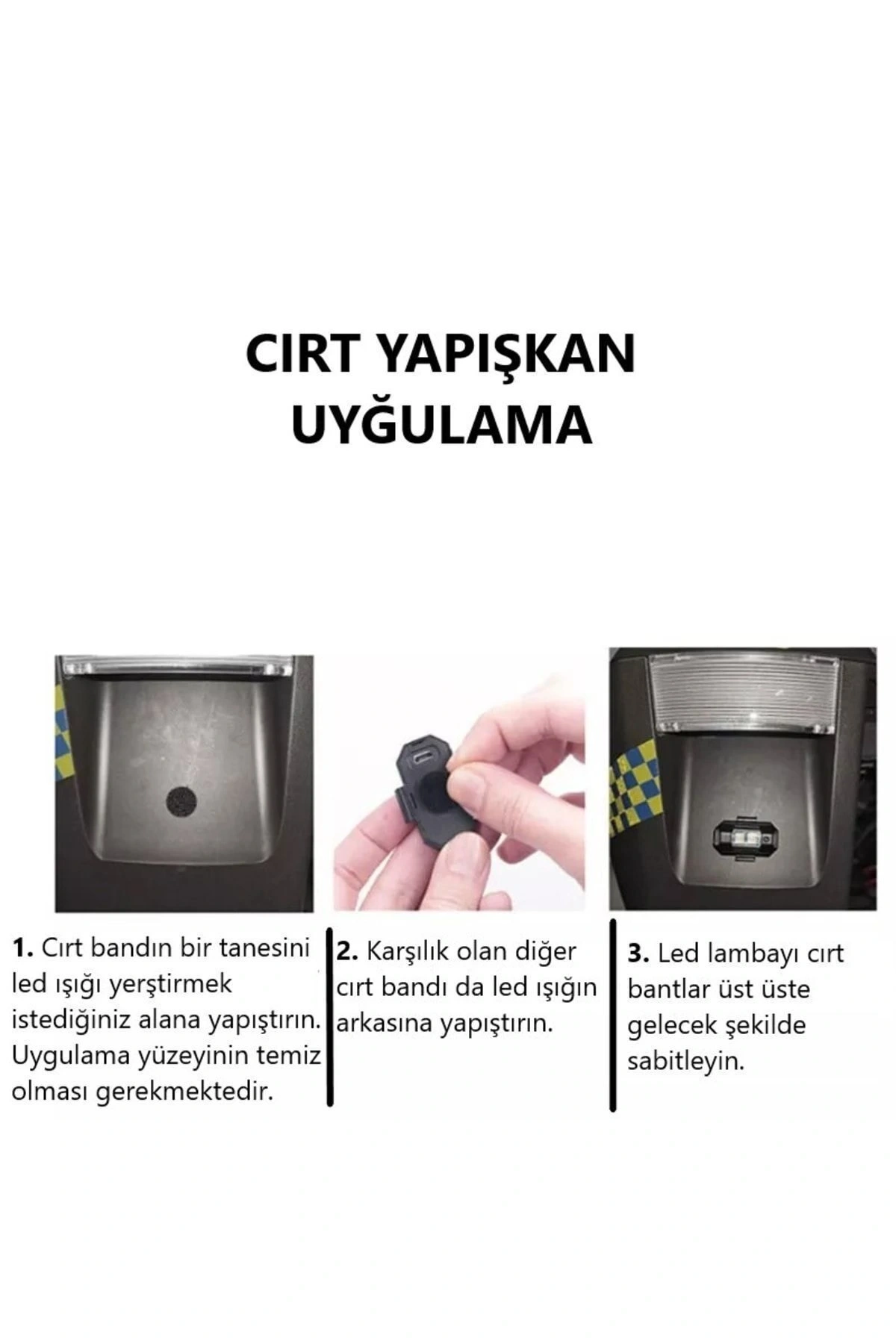 CIRT YAPIŞKAN UYĞULAMA

1. Cırt bandın bir tanesini led ışığı yerştirmek istediğiniz alana yapıştırın. Uygulama yüzeyinin temiz olması gerekmektedir.

2. Karşılık olan diğer cırt bandı da led ışığın arkasına yapıştırın.

3. Led lambayı cırt bantlar üst üste gelecek şekilde sabitleyin.