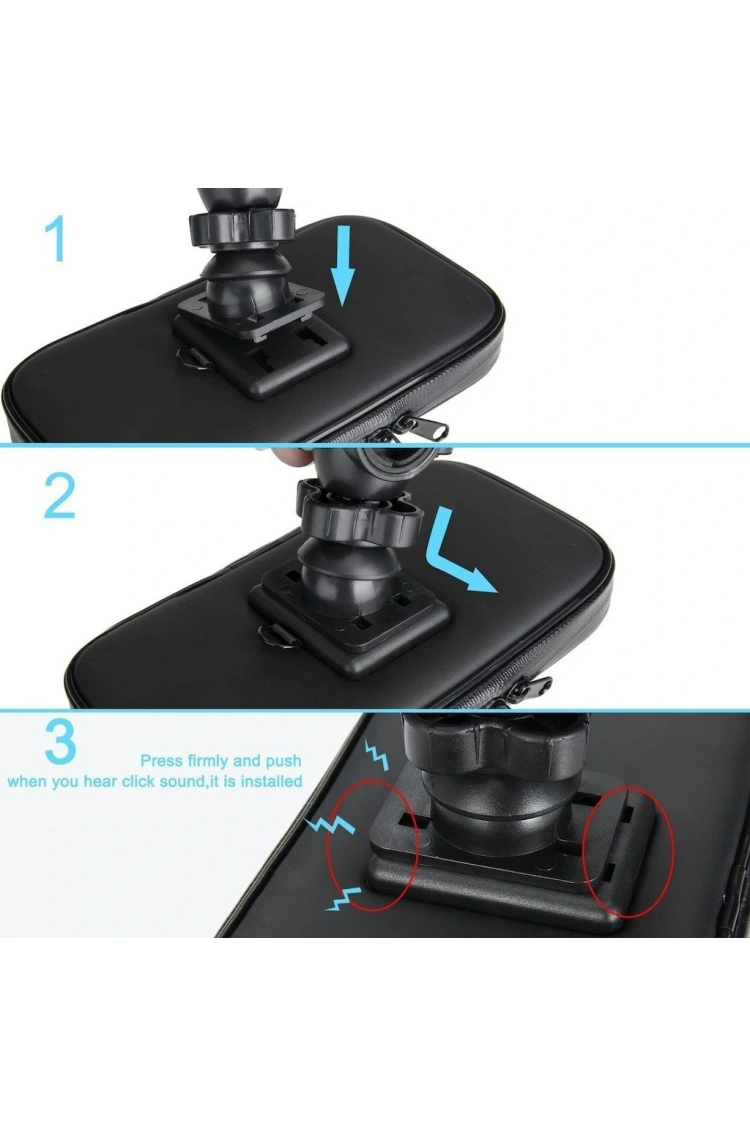 1

2

3

Press firmly and push
when you hear click sound,it is installed