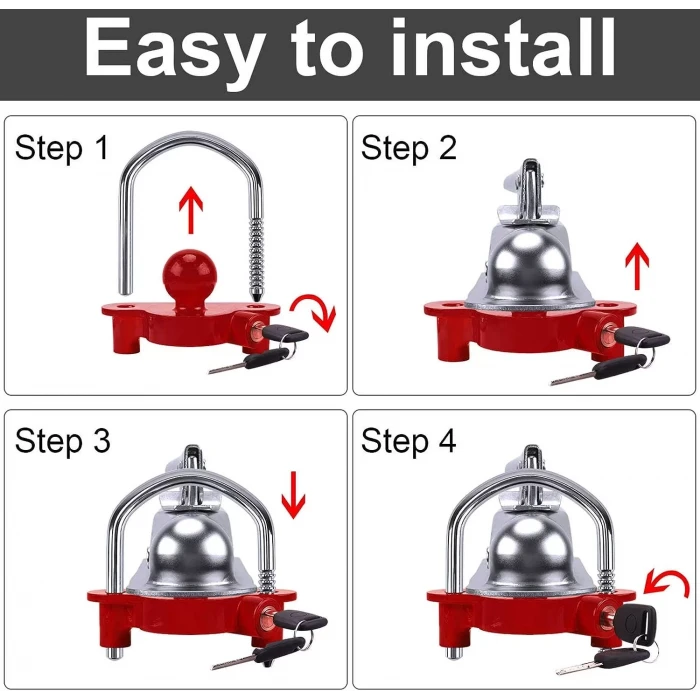 Easy to install

Step 1

Step 2

Step 3

Step 4