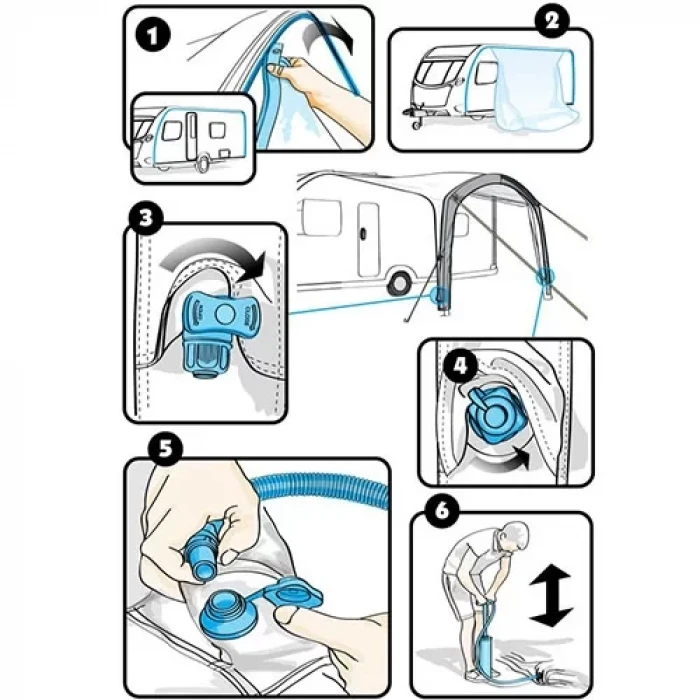 1
2
3
4
5
6