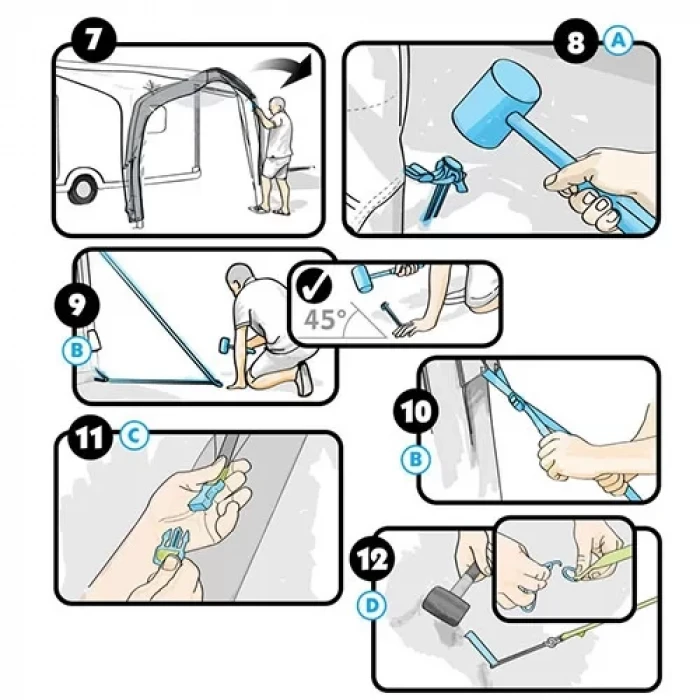 7

8 A

9

B

45°

10

B

11 C

12

D