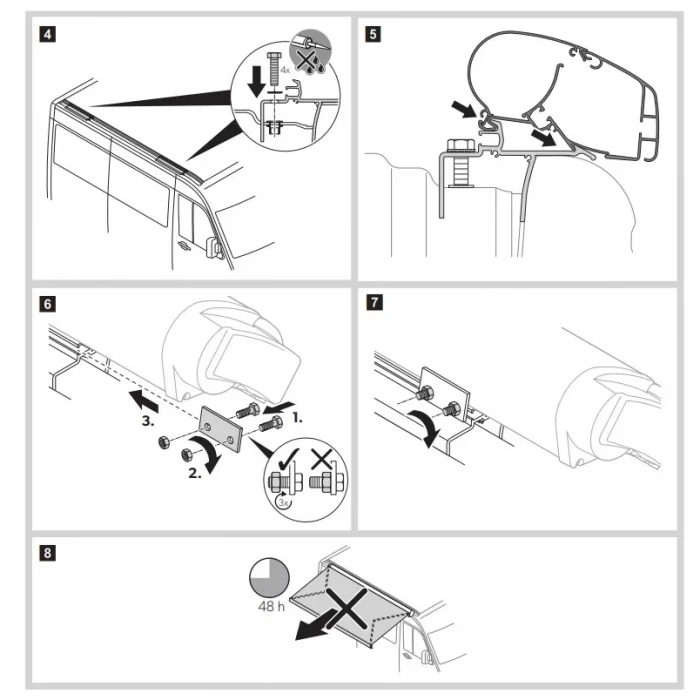 4

4x

5

6

3.

1.

2.

3x

7

8

48 h