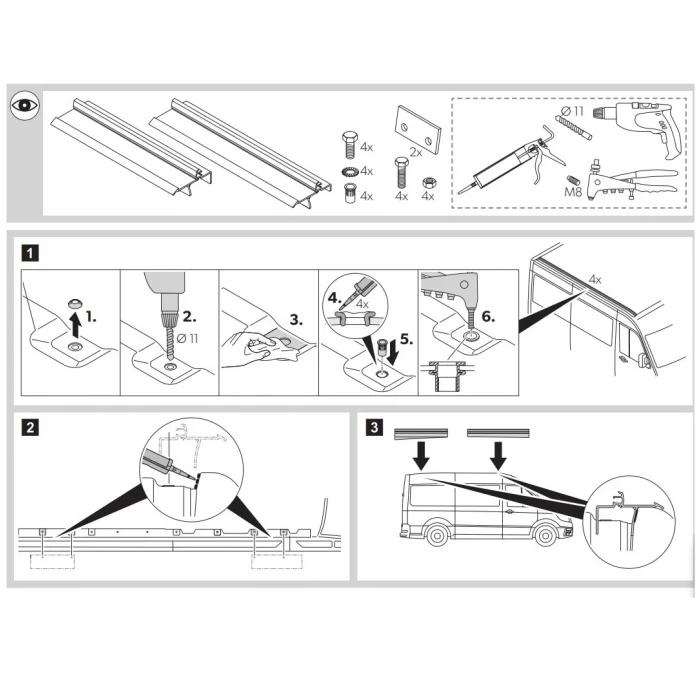 4x
4x
4x
2x
4x
4x
Ø 11
M8

1
1.
2.
Ø 11
3.
4.
4x
5.
6.
4x

2

3