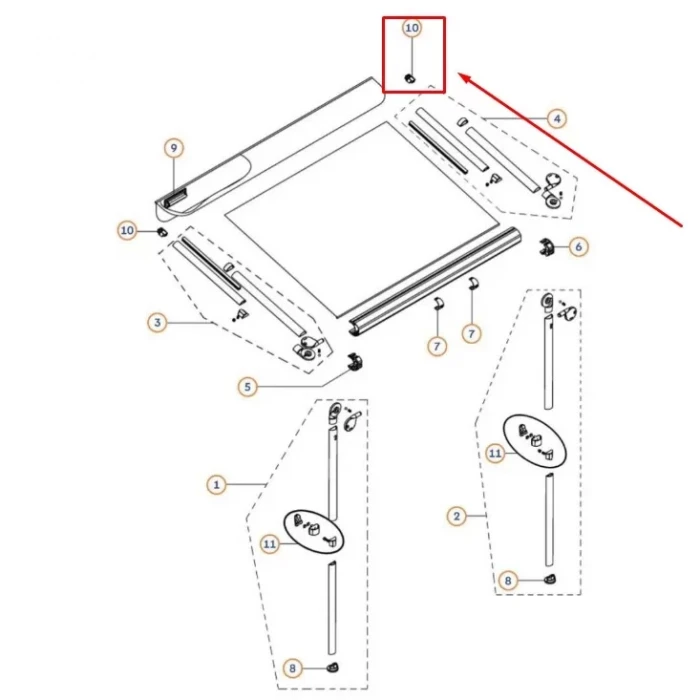 10
4
9
10
6
3
7
7
5
11
1
2
11
8
8