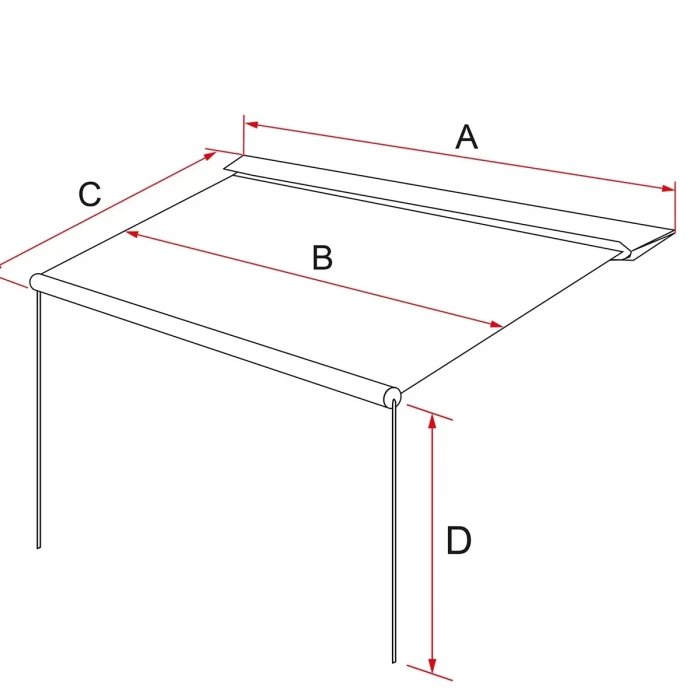 A
C
B
D