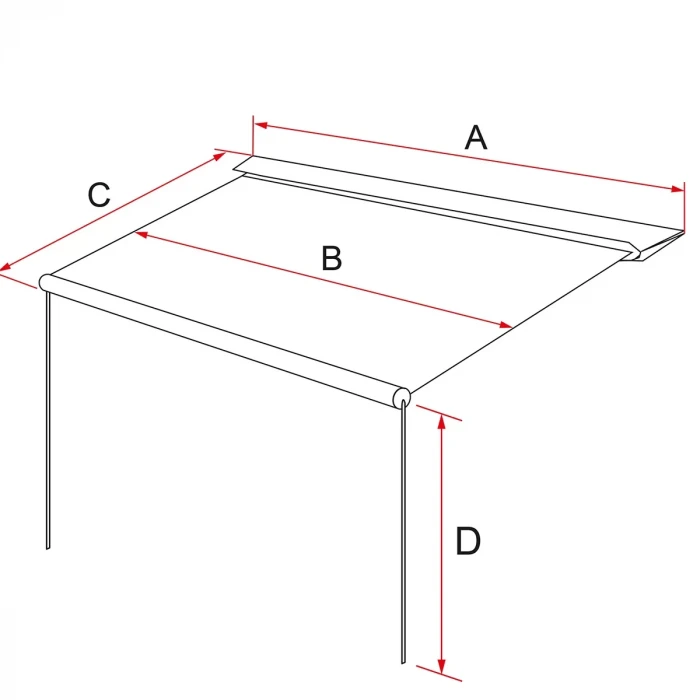 A
C
B
D