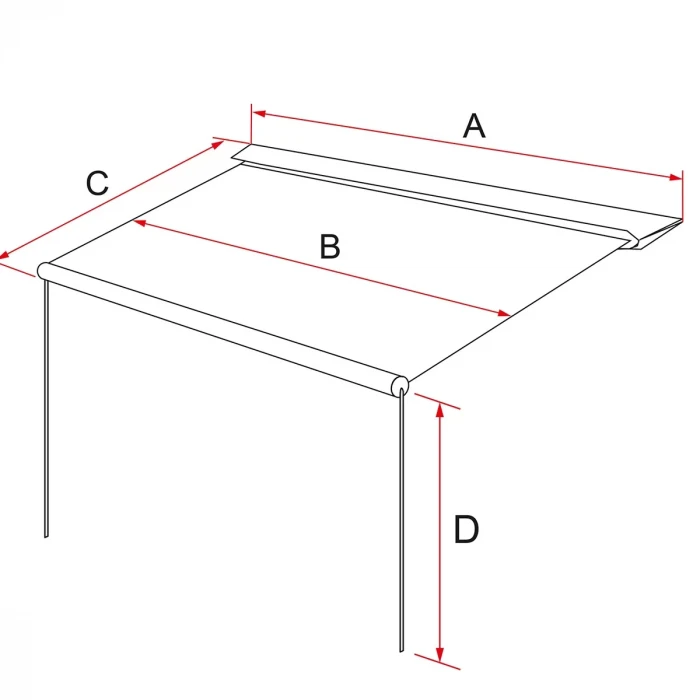 A
C
B
D