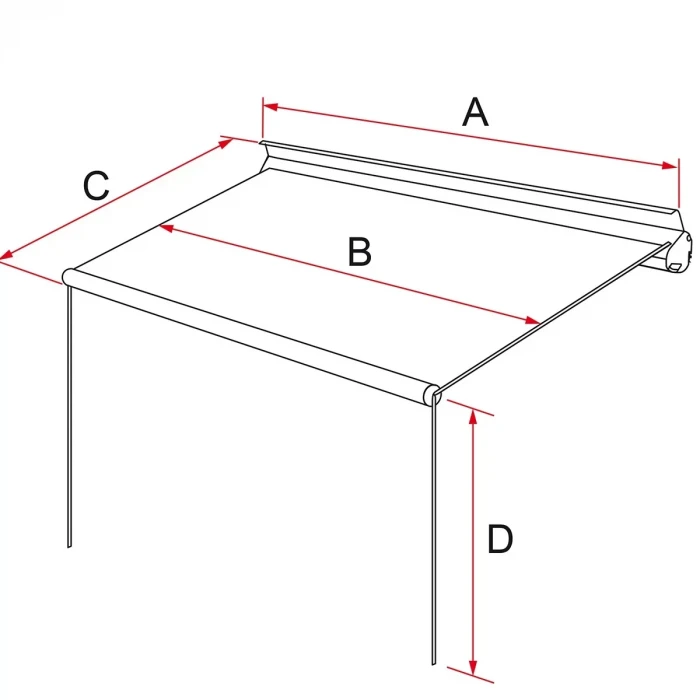 A

C

B

D