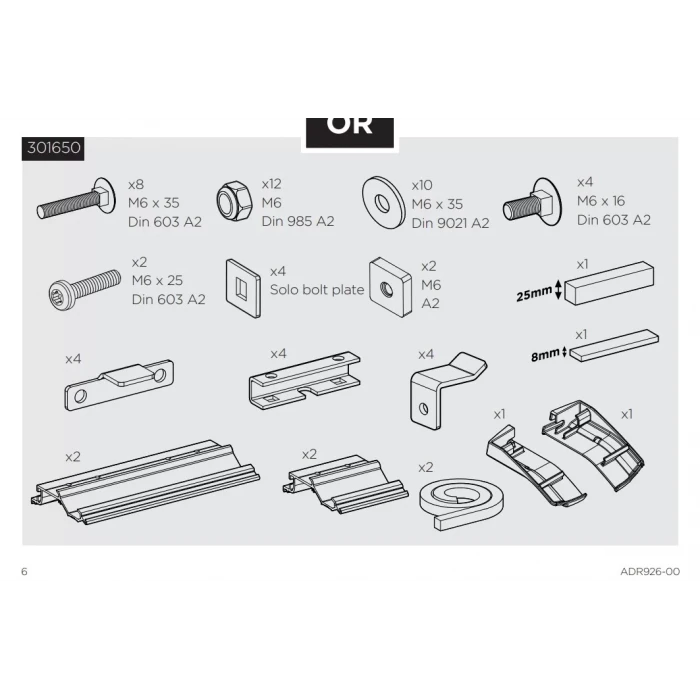 OR

301650

x8
M6 x 35
Din 603 A2

x12
M6
Din 985 A2

x10
M6 x 35
Din 9021 A2

x4
M6 x 16
Din 603 A2

x2
M6 x 25
Din 603 A2

x4
Solo bolt plate

x2
M6
A2

x1
25mm

x1
8mm

x4

x4

x4

x1

x1

x2

x2

x2

6

ADR926-00